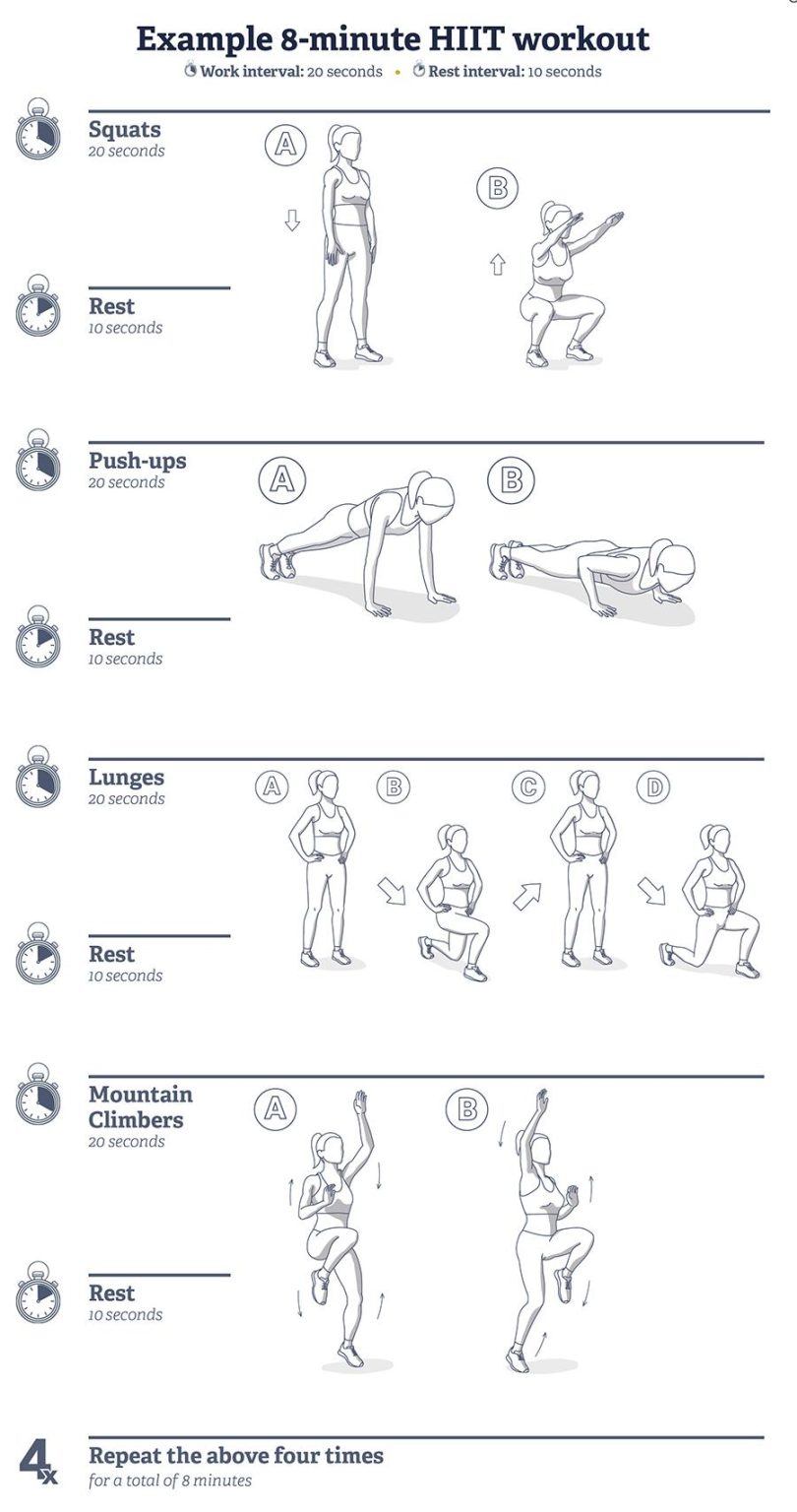 Example 8-minute HIIT workout
Work interval: 20 seconds • Rest interval: 10 seconds

Squats
20 seconds

A

B

Rest
10 seconds

Push-ups
20 seconds

A

B

Rest
10 seconds

Lunges
20 seconds

A

B

C

D

Rest
10 seconds

Mountain Climbers
20 seconds

A

B

Rest
10 seconds

4x

Repeat the above four times
for a total of 8 minutes